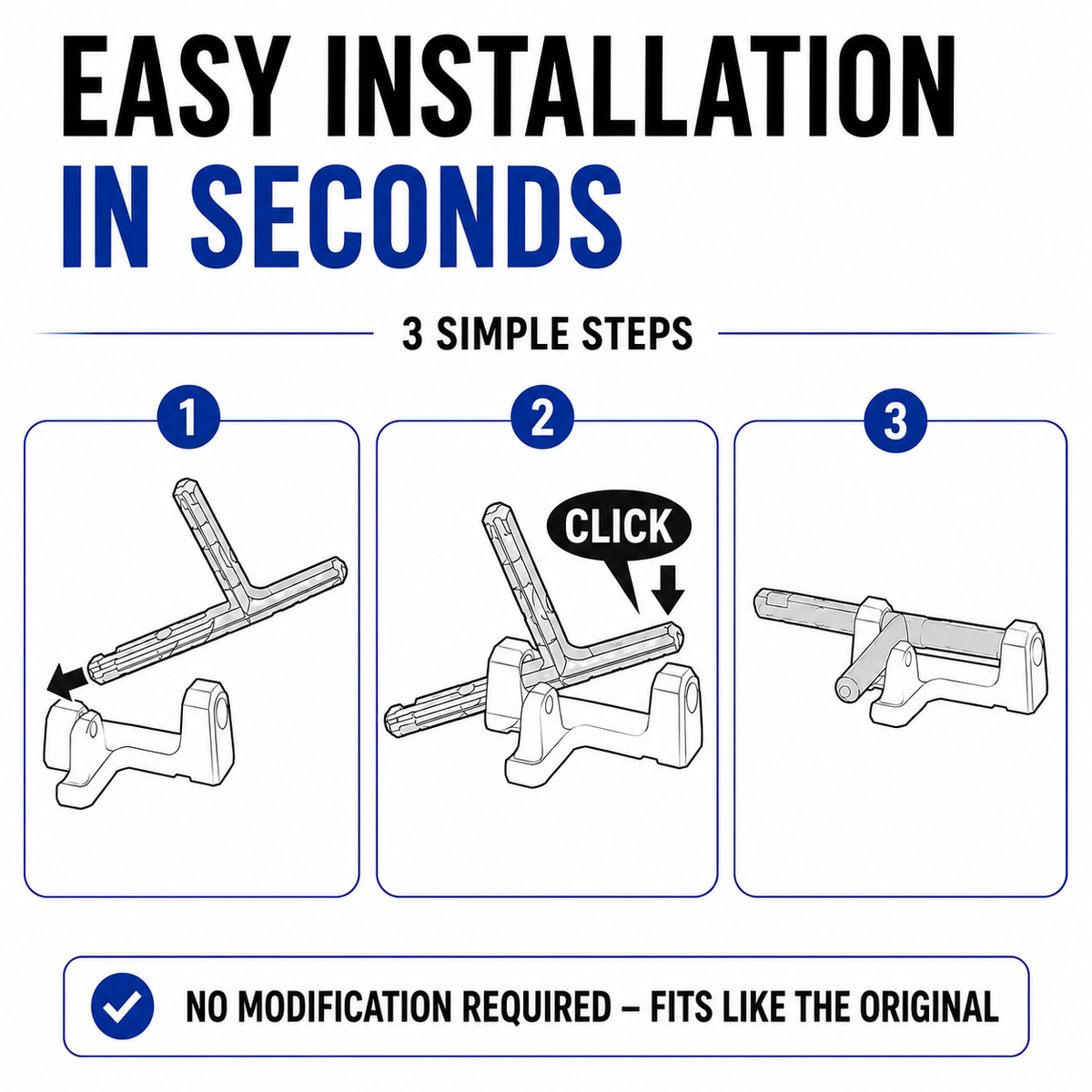 EASY INSTALLATION
IN SECONDS

3 SIMPLE STEPS

1

2

CLICK

3

NO MODIFICATION REQUIRED – FITS LIKE THE ORIGINAL